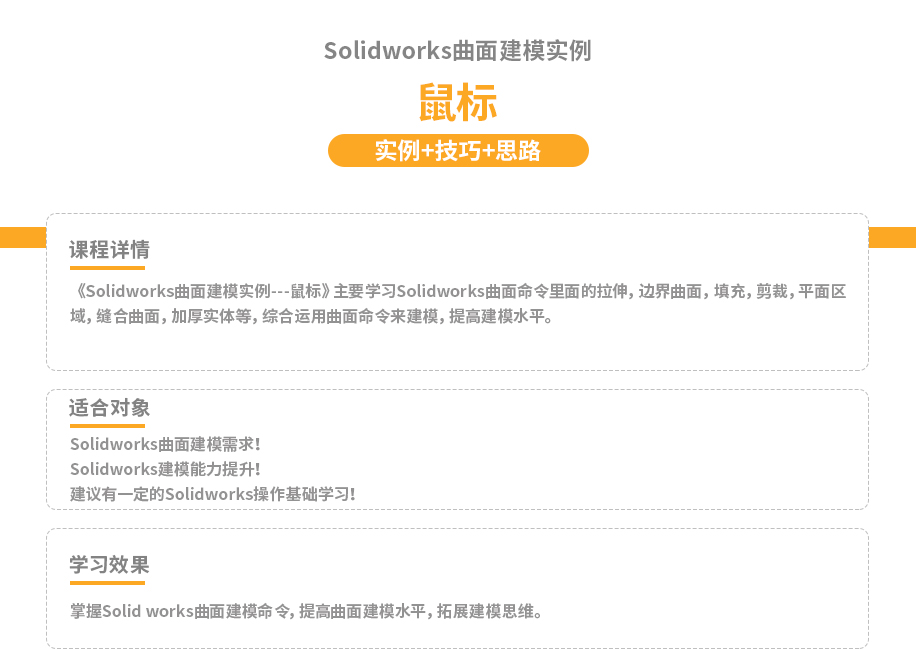 Solidworks曲面建模实例

鼠标

实例+技巧+思路

课程详情

《Solidworks曲面建模实例---鼠标》主要学习Solidworks曲面命令里面的拉伸，边界曲面，填充，剪裁，平面区域，缝合曲面，加厚实体等，综合运用曲面命令来建模，提高建模水平。

适合对象

Solidworks曲面建模需求！
Solidworks建模能力提升！
建议有一定的Solidworks操作基础学习！

学习效果

掌握Solid works曲面建模命令，提高曲面建模水平，拓展建模思维。