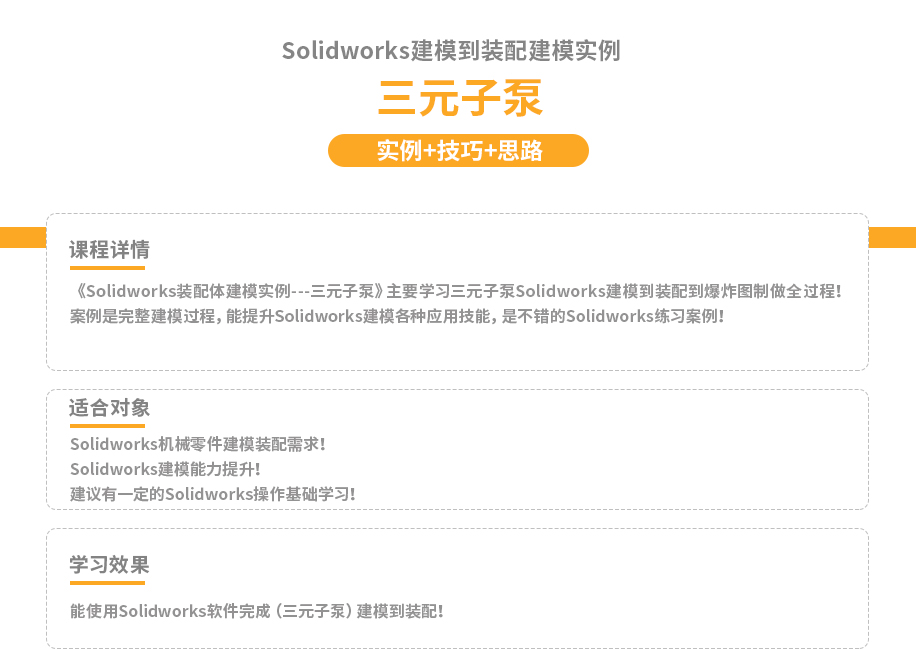 Solidworks建模到装配建模实例

三元子泵

实例+技巧+思路

课程详情

《Solidworks装配体建模实例---三元子泵》主要学习三元子泵Solidworks建模到装配到爆炸图制做全过程！案例是完整建模过程，能提升Solidworks建模各种应用技能，是不错的Solidworks练习案例！

适合对象

Solidworks机械零件建模装配需求！
Solidworks建模能力提升！
建议有一定的Solidworks操作基础学习！

学习效果

能使用Solidworks软件完成（三元子泵）建模到装配！