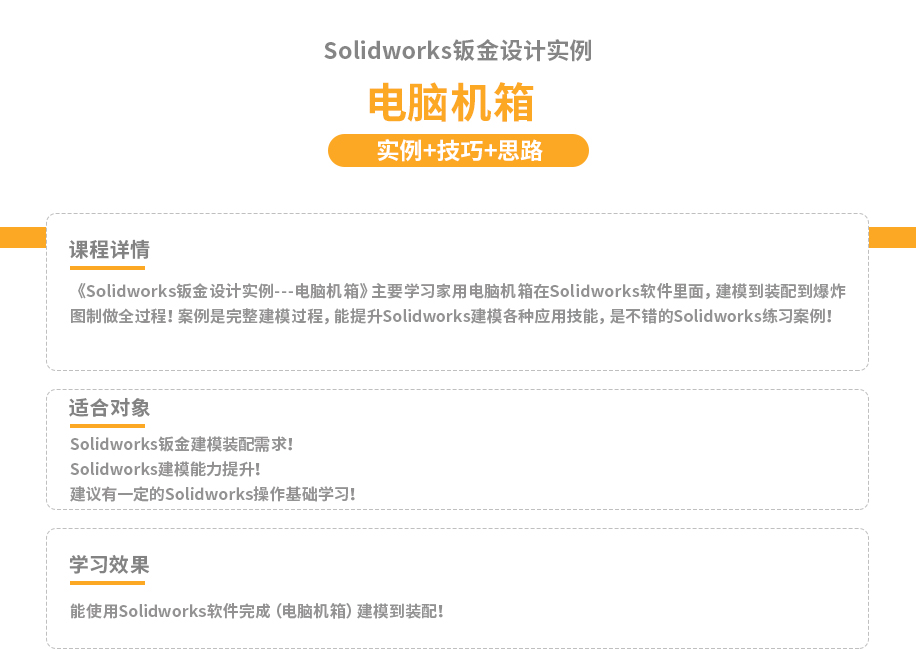 Solidworks钣金设计实例

电脑机箱

实例+技巧+思路

课程详情

《Solidworks钣金设计实例---电脑机箱》主要学习家用电脑机箱在Solidworks软件里面，建模到装配到爆炸图制做全过程！案例是完整建模过程，能提升Solidworks建模各种应用技能，是不错的Solidworks练习案例！

适合对象

Solidworks钣金建模装配需求！
Solidworks建模能力提升！
建议有一定的Solidworks操作基础学习！

学习效果

能使用Solidworks软件完成（电脑机箱）建模到装配！