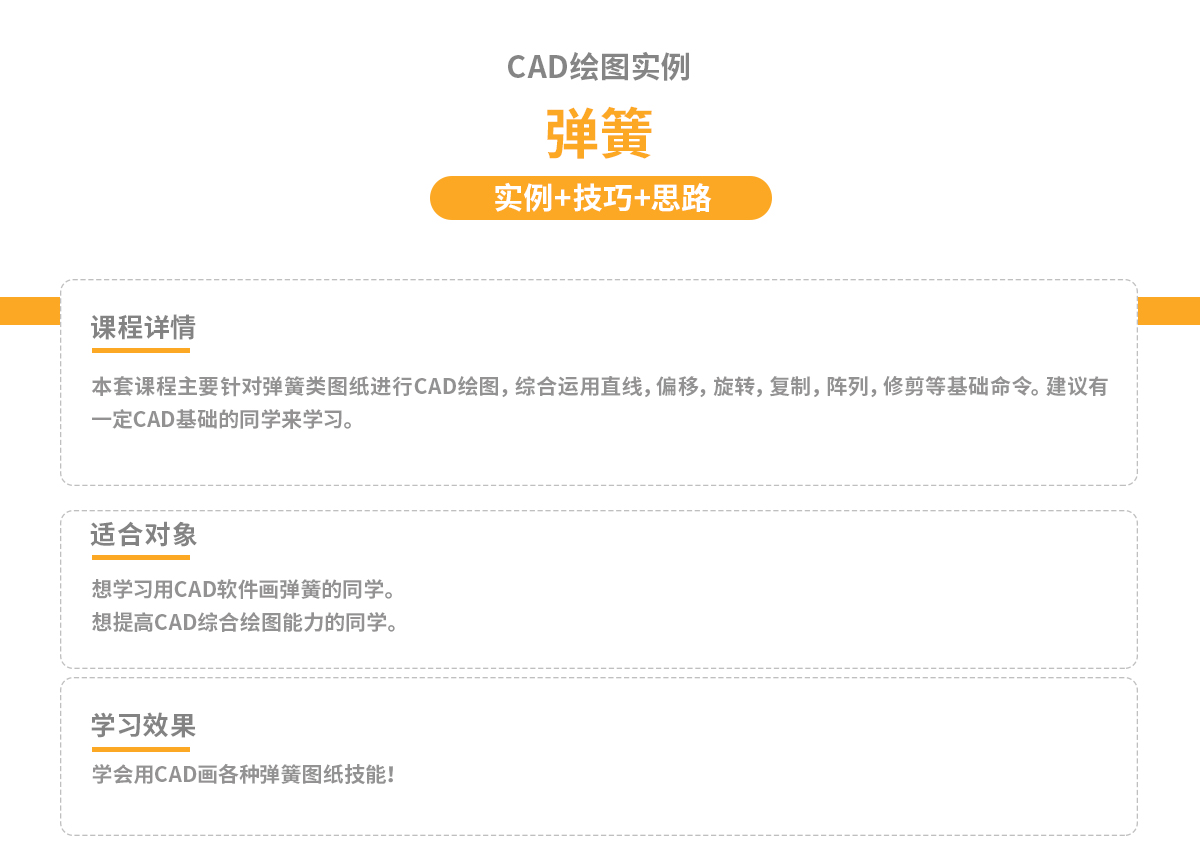 CAD绘图实例

弹簧

实例+技巧+思路

课程详情

本套课程主要针对弹簧类图纸进行CAD绘图，综合运用直线，偏移，旋转，复制，阵列，修剪等基础命令。建议有一定CAD基础的同学来学习。

适合对象

想学习用CAD软件画弹簧的同学。
想提高CAD综合绘图能力的同学。

学习效果

学会用CAD画各种弹簧图纸技能！