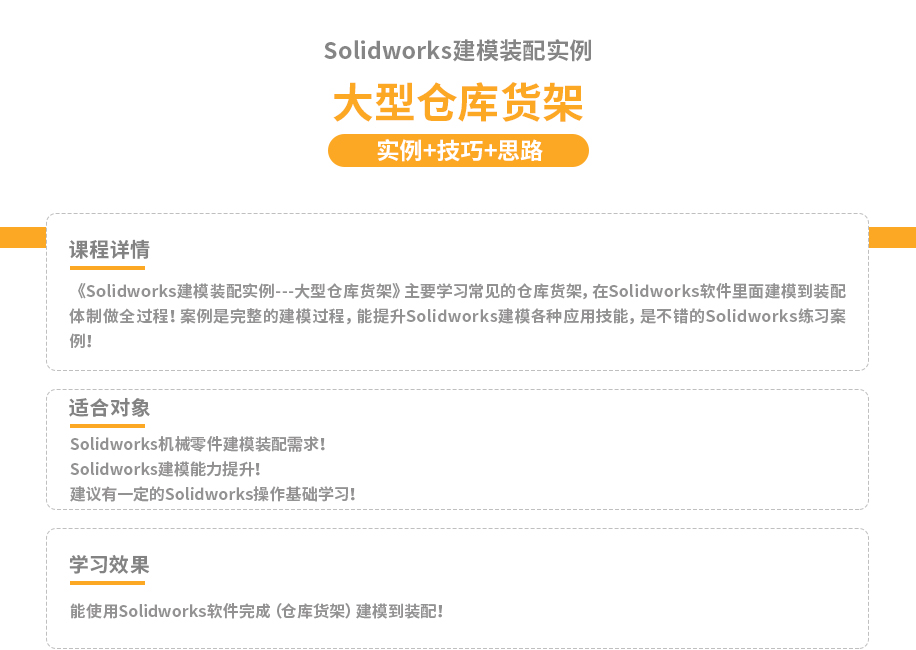 Solidworks建模装配实例

大型仓库货架

实例+技巧+思路

课程详情

《Solidworks建模装配实例---大型仓库货架》主要学习常见的仓库货架，在Solidworks软件里面建模到装配体制做全过程！案例是完整的建模过程，能提升Solidworks建模各种应用技能，是不错的Solidworks练习案例！

适合对象

Solidworks机械零件建模装配需求！
Solidworks建模能力提升！
建议有一定的Solidworks操作基础学习！

学习效果

能使用Solidworks软件完成（仓库货架）建模到装配！