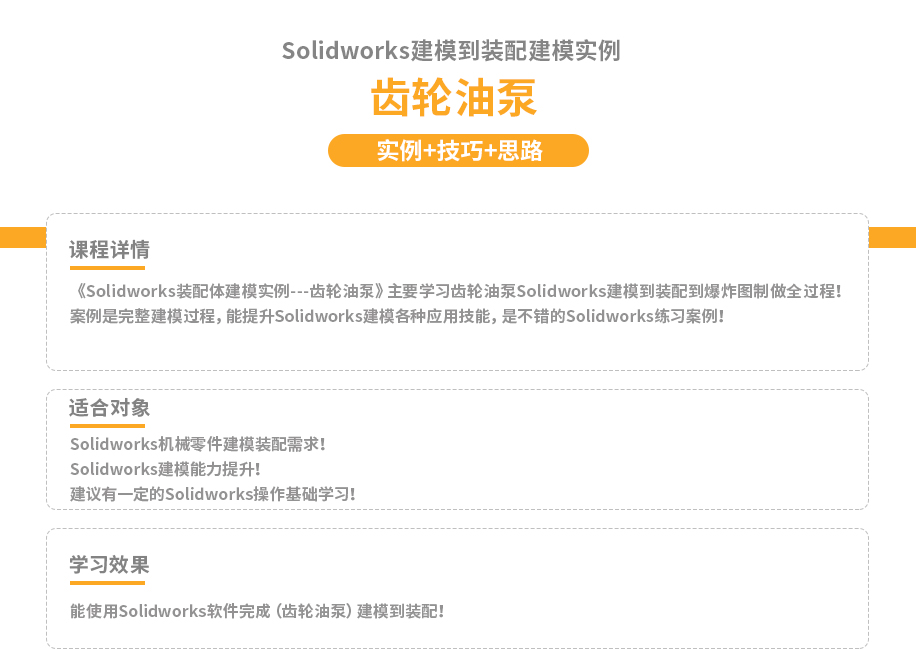 Solidworks建模到装配建模实例

齿轮油泵

实例+技巧+思路

课程详情

《Solidworks装配体建模实例---齿轮油泵》主要学习齿轮油泵Solidworks建模到装配到爆炸图制做全过程！案例是完整建模过程，能提升Solidworks建模各种应用技能，是不错的Solidworks练习案例！

适合对象

Solidworks机械零件建模装配需求！
Solidworks建模能力提升！
建议有一定的Solidworks操作基础学习！

学习效果

能使用Solidworks软件完成（齿轮油泵）建模到装配！