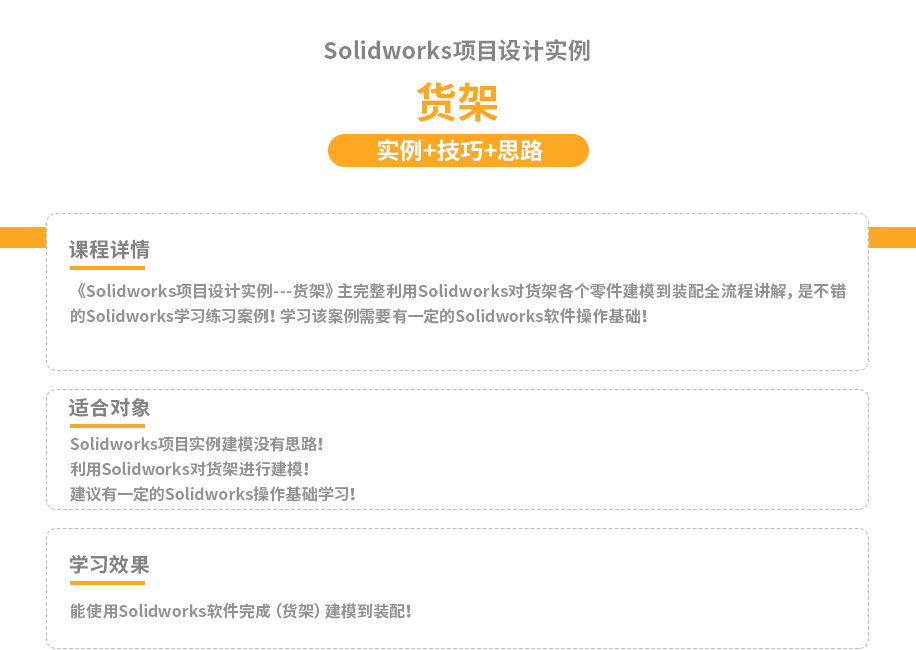 Solidworks项目设计实例

货架

实例+技巧+思路

课程详情

《Solidworks项目设计实例---货架》主完整利用Solidworks对货架各个零件建模到装配全流程讲解，是不错的Solidworks学习练习案例！学习该案例需要有一定的Solidworks软件操作基础！

适合对象

Solidworks项目实例建模没有思路！
利用Solidworks对货架进行建模！
建议有一定的Solidworks操作基础学习！

学习效果

能使用Solidworks软件完成（货架）建模到装配！