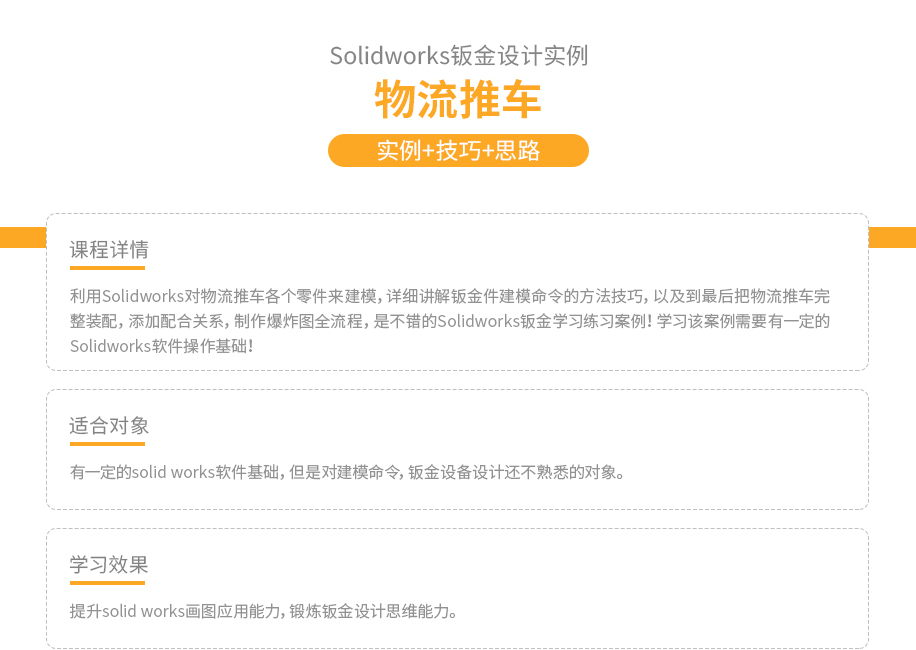 Solidworks钣金设计实例

物流推车

实例+技巧+思路

课程详情

利用Solidworks对物流推车各个零件来建模，详细讲解钣金件建模命令的方法技巧，以及到最后把物流推车完整装配，添加配合关系，制作爆炸图全流程，是不错的Solidworks钣金学习练习案例！学习该案例需要有一定的Solidworks软件操作基础！

适合对象

有一定的solid works软件基础，但是对建模命令，钣金设备设计还不熟悉的对象。

学习效果

提升solid works画图应用能力，锻炼钣金设计思维能力。