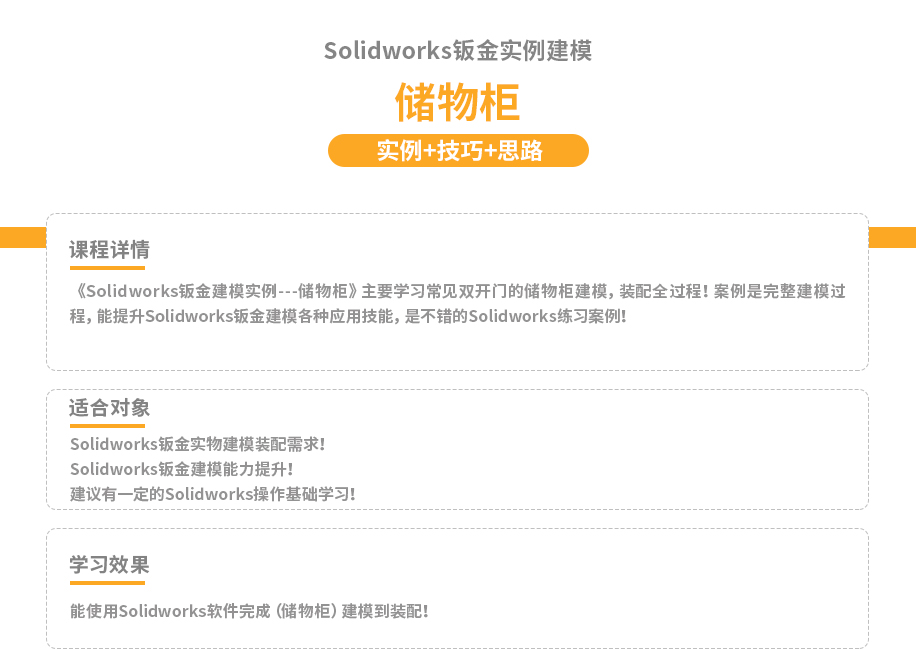 Solidworks钣金实例建模

储物柜

实例+技巧+思路

课程详情

《Solidworks钣金建模实例---储物柜》主要学习常见双开门的储物柜建模，装配全过程！案例是完整建模过程，能提升Solidworks钣金建模各种应用技能，是不错的Solidworks练习案例！

适合对象

Solidworks钣金实物建模装配需求！
Solidworks钣金建模能力提升！
建议有一定的Solidworks操作基础学习！

学习效果

能使用Solidworks软件完成（储物柜）建模到装配！