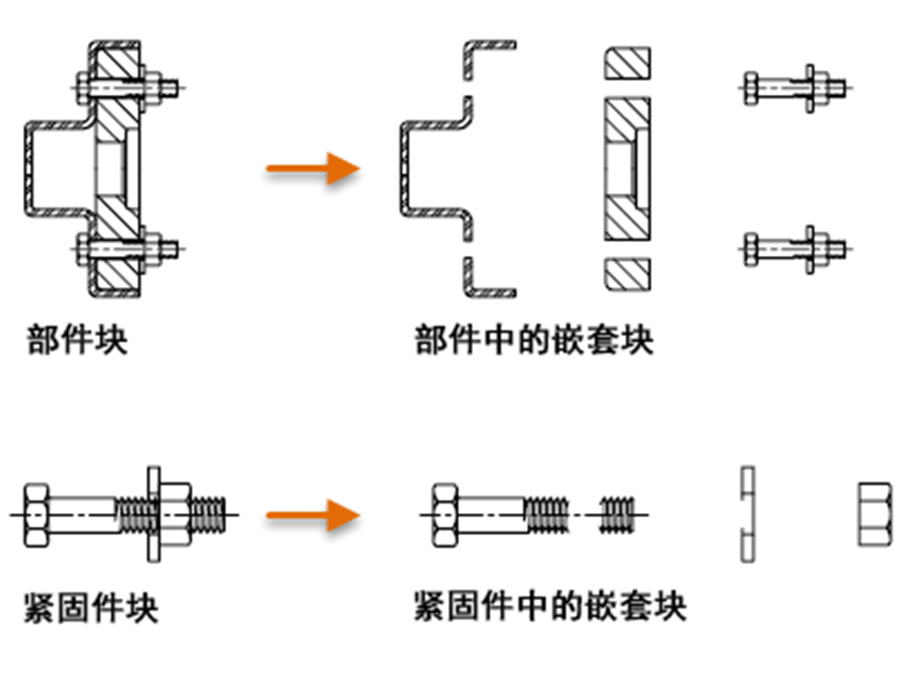 部件块

部件中的嵌套块

紧固件块

紧固件中的嵌套块