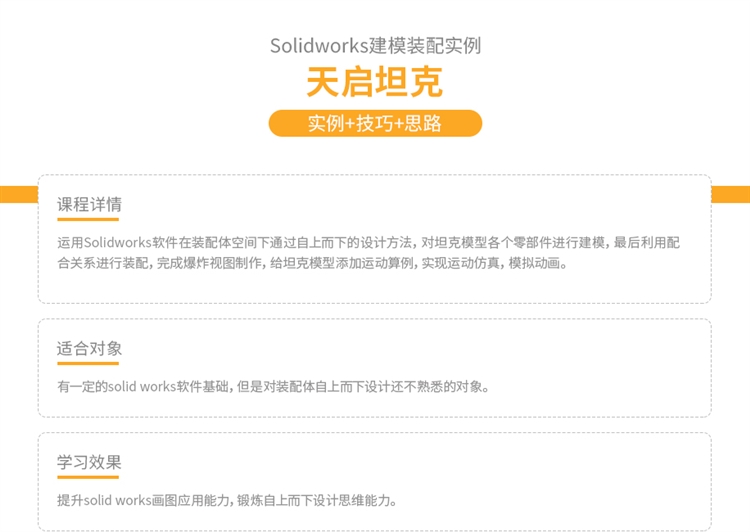 Solidworks建模装配实例

天启坦克

实例+技巧+思路

课程详情

运用Solidworks软件在装配体空间下通过自上而下的设计方法，对坦克模型各个零部件进行建模，最后利用配合关系进行装配，完成爆炸视图制作，给坦克模型添加运动算例，实现运动仿真，模拟动画。

适合对象

有一定的solid works软件基础，但是对装配体自上而下设计还不熟悉的对象。

学习效果

提升solid works画图应用能力，锻炼自上而下设计思维能力。