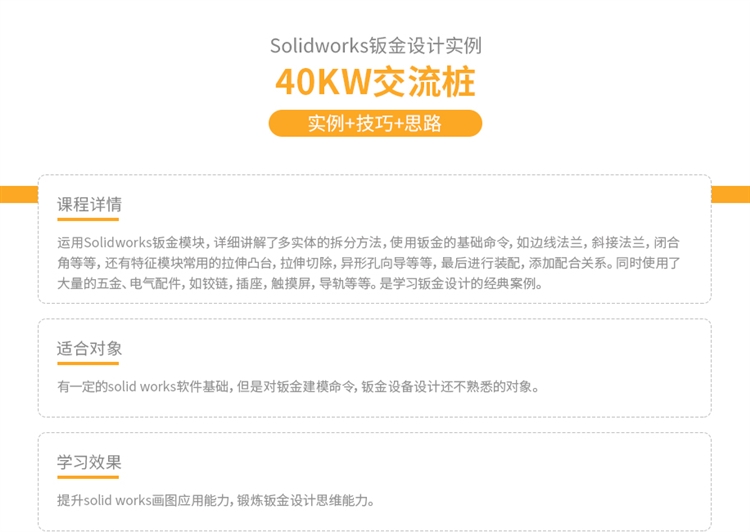 Solidworks钣金设计实例

40KW交流桩

实例+技巧+思路

课程详情

运用Solidworks钣金模块，详细讲解了多实体的拆分方法，使用钣金的基础命令，如边线法兰，斜接法兰，闭合角等等，还有特征模块常用的拉伸凸台，拉伸切除，异形孔向导等等，最后进行装配，添加配合关系。同时使用了大量的五金、电气配件，如铰链，插座，触摸屏，导轨等等。是学习钣金设计的经典案例。

适合对象

有一定的solid works软件基础，但是对钣金建模命令，钣金设备设计还不熟悉的对象。

学习效果

提升solid works画图应用能力，锻炼钣金设计思维能力。