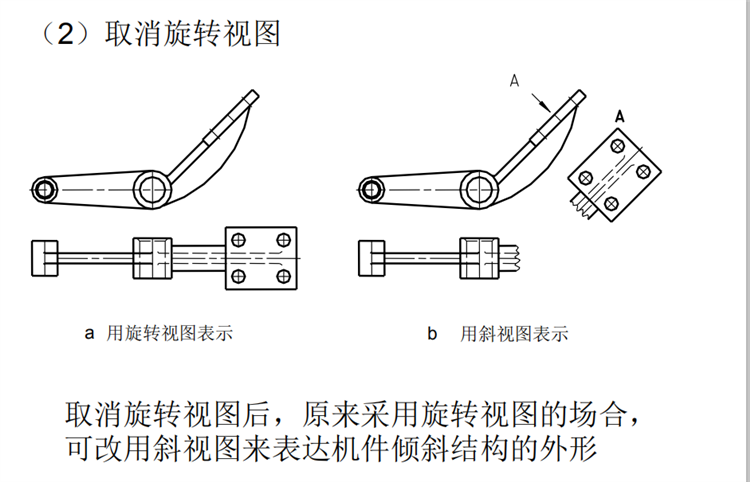 （2）取消旋转视图

A

A

a 用旋转视图表示

b 用斜视图表示

取消旋转视图后，原来采用旋转视图的场合，可改用斜视图来表达机件倾斜结构的外形