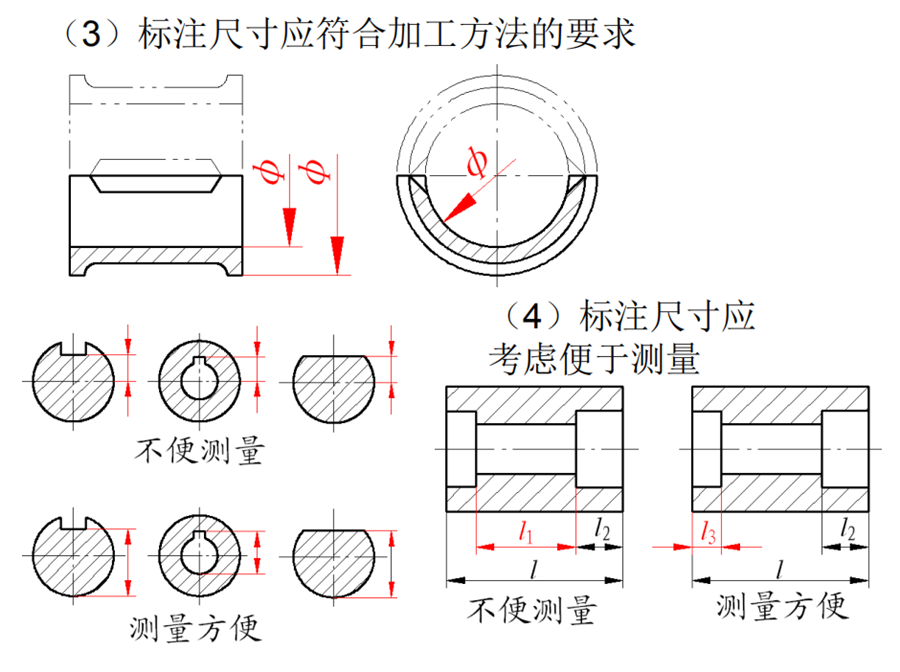 （3）标注尺寸应符合加工方法的要求

$\phi$ $\phi$

$\phi$

（4）标注尺寸应考虑便于测量

不便测量

测量方便

$l_1$ $l_2$

$l$

不便测量

$l_3$ $l_2$

$l$

测量方便